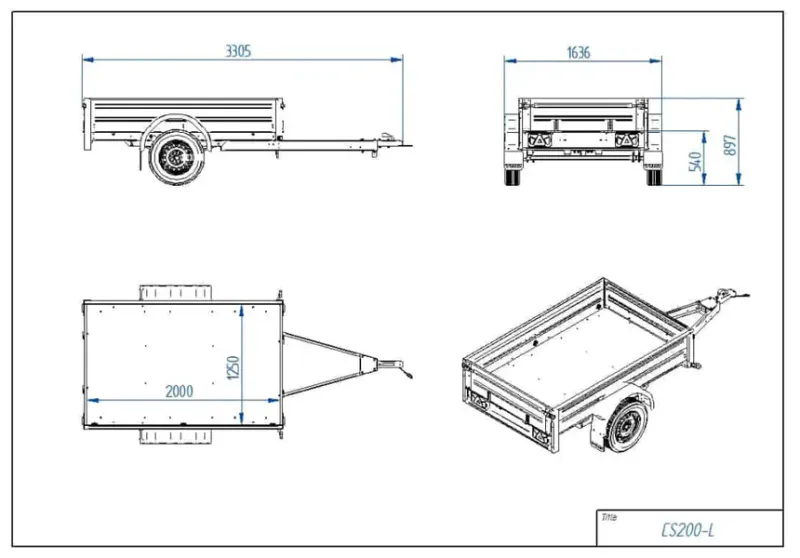 3305

1636

540

897

1250

2000

Title

CS200-L