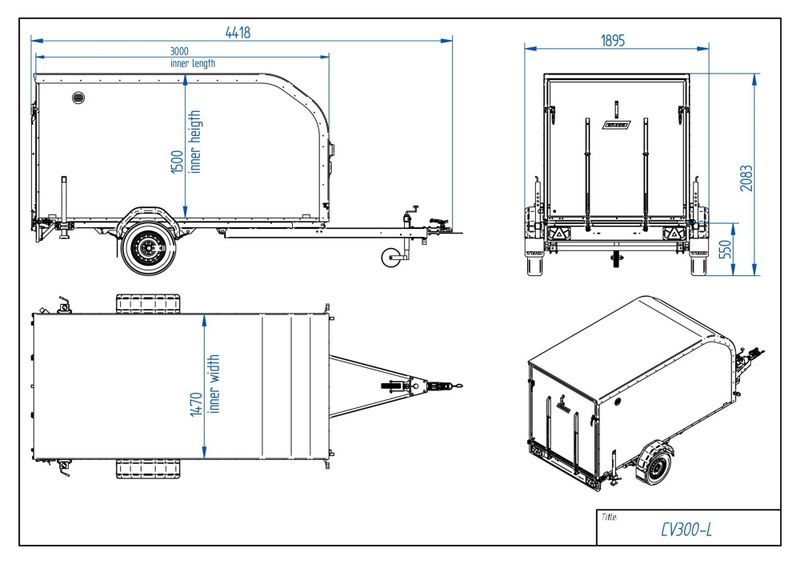 4418
3000
inner length
1500 inner heigth
1895
2083
550
1470 inner width
Title:
CV300-L